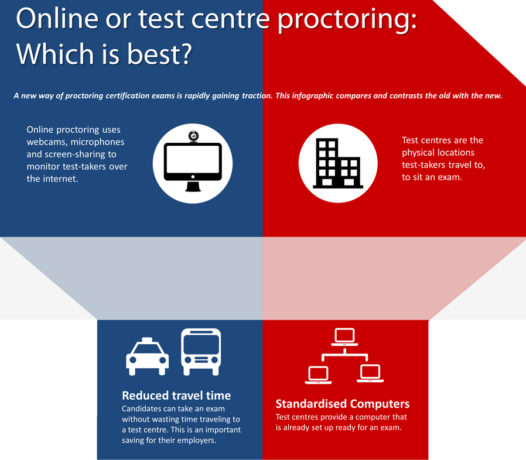 Online or test centre proctoring: Which is best?

A new way of proctoring certification exams is rapidly gaining traction. This infographic compares and contrasts the old with the new.

Online proctoring uses webcams, microphones and screen-sharing to monitor test-takers over the internet.

Test centres are the physical locations test-takers travel to, to sit an exam.

Reduced travel time
Candidates can take an exam without wasting time traveling to a test centre. This is an important saving for their employers.

Standardised Computers
Test centres provide a computer that is already set up ready for an exam.